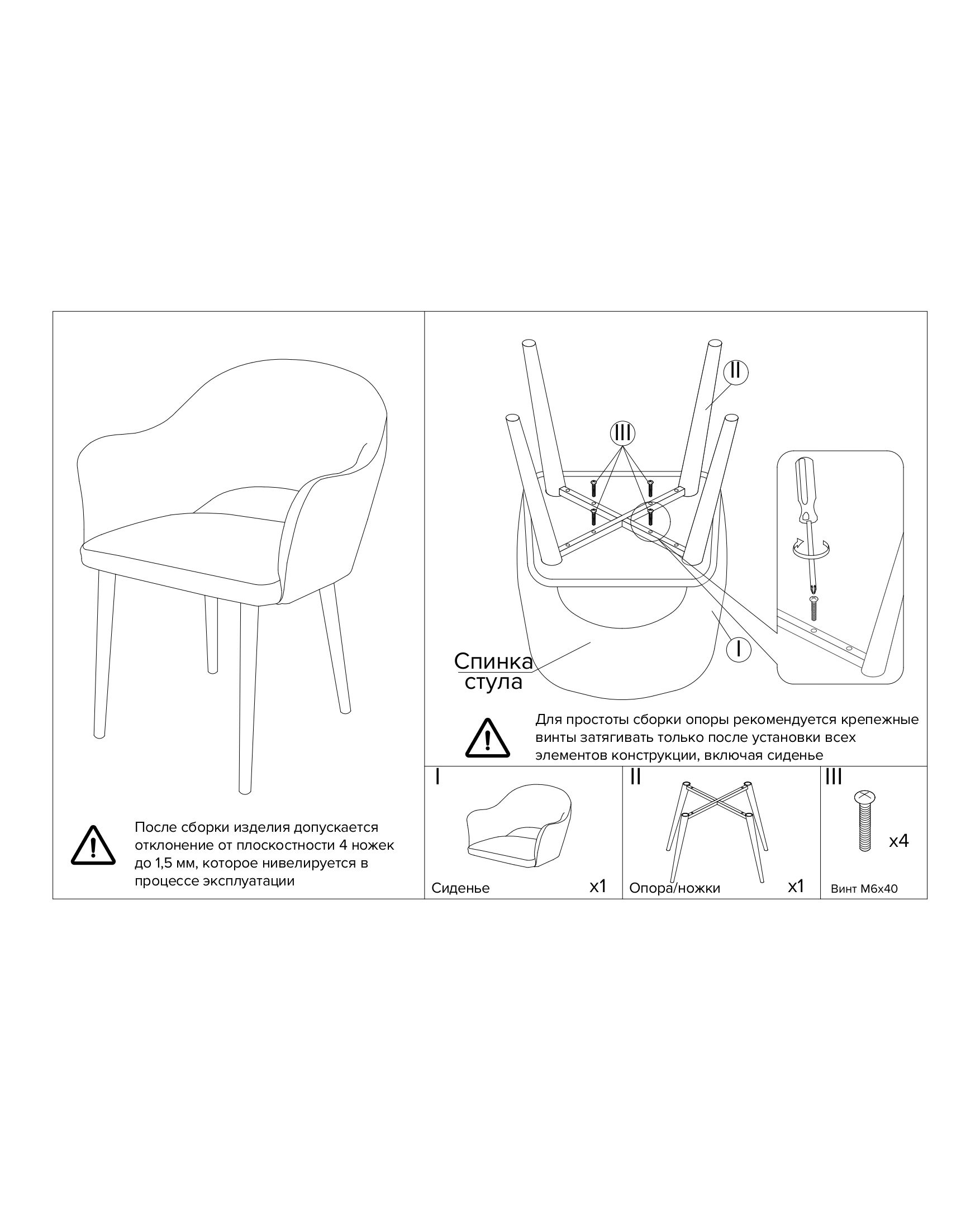 После сборки изделия допускается отклонение от плоскостности 4 ножек до 1,5 мм, которое нивелируется в процессе эксплуатации

II

III

I

Спинка стула

Для простоты сборки опоры рекомендуется крепежные винты затягивать только после установки всех элементов конструкции, включая сиденье

I

Сиденье x1

II

Опора/ножки x1

III

x4

Винт М6х40